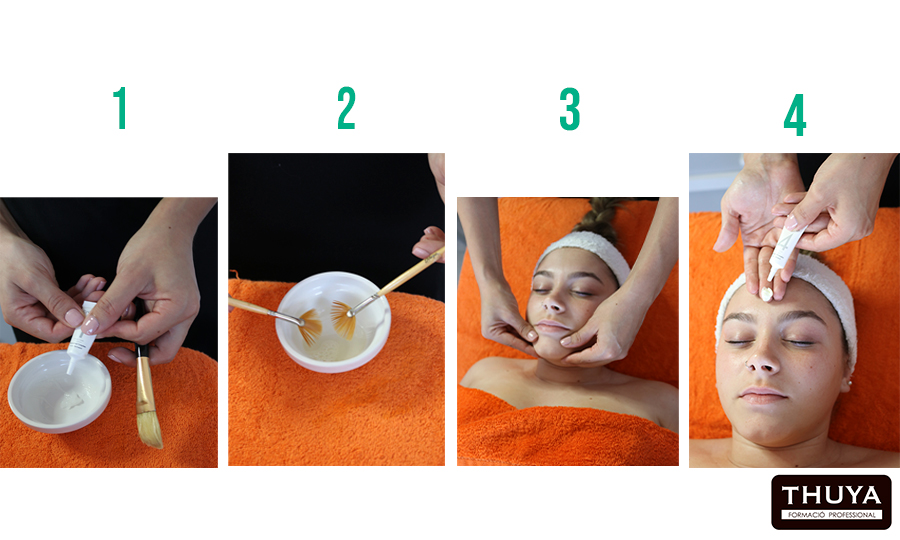 1

2

3

4

THUYA
FORMACIÓ PROFESSIONAL